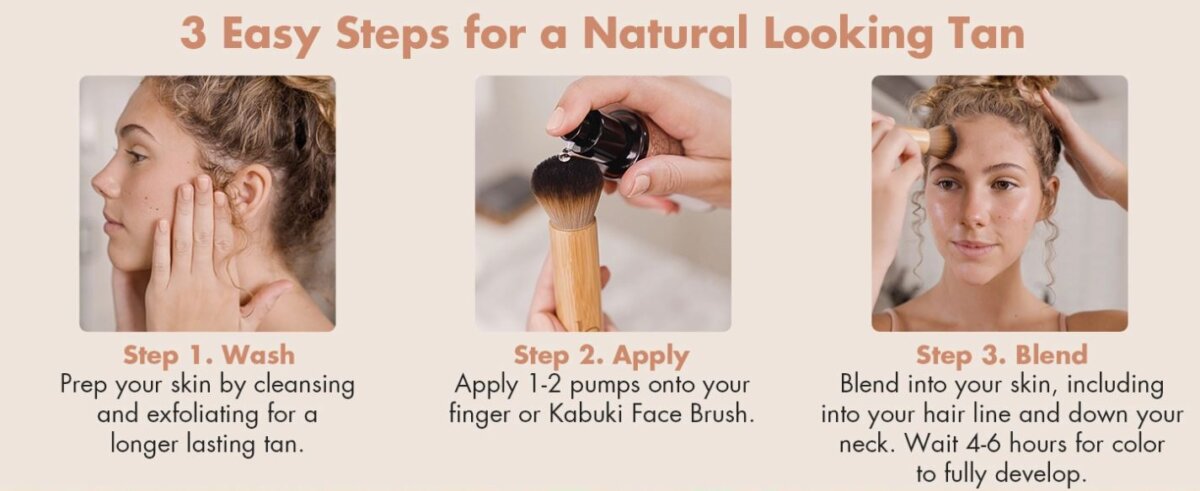 3 Easy Steps for a Natural Looking Tan

Step 1. Wash
Prep your skin by cleansing and exfoliating for a longer lasting tan.

Step 2. Apply
Apply 1-2 pumps onto your finger or Kabuki Face Brush.

Step 3. Blend
Blend into your skin, including into your hair line and down your neck. Wait 4-6 hours for color to fully develop.